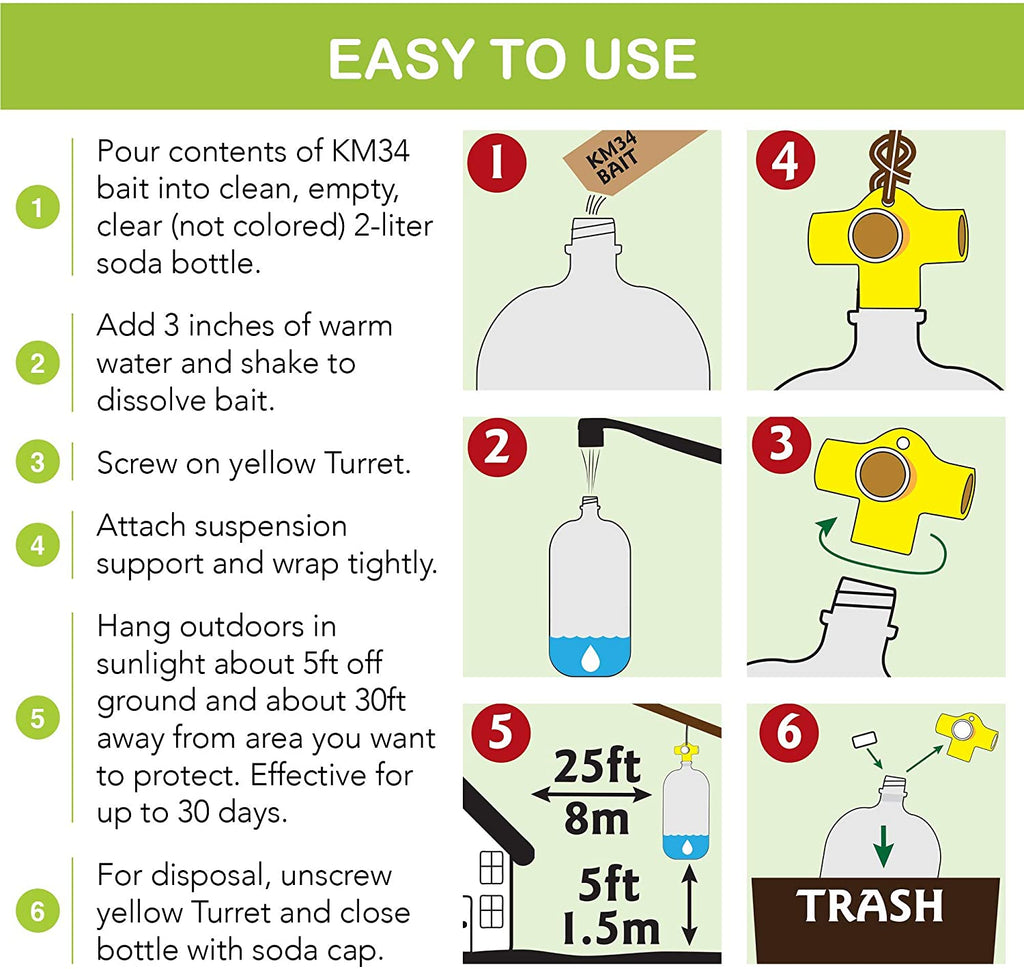 EASY TO USE

1 Pour contents of KM34 bait into clean, empty, clear (not colored) 2-liter soda bottle.

2 Add 3 inches of warm water and shake to dissolve bait.

3 Screw on yellow Turret.

4 Attach suspension support and wrap tightly.

5 Hang outdoors in sunlight about 5ft off ground and about 30ft away from area you want to protect. Effective for up to 30 days.

6 For disposal, unscrew yellow Turret and close bottle with soda cap.

1
KM34 BAIT

4

2

3

5
25ft
8m
5ft
1.5m

6
TRASH